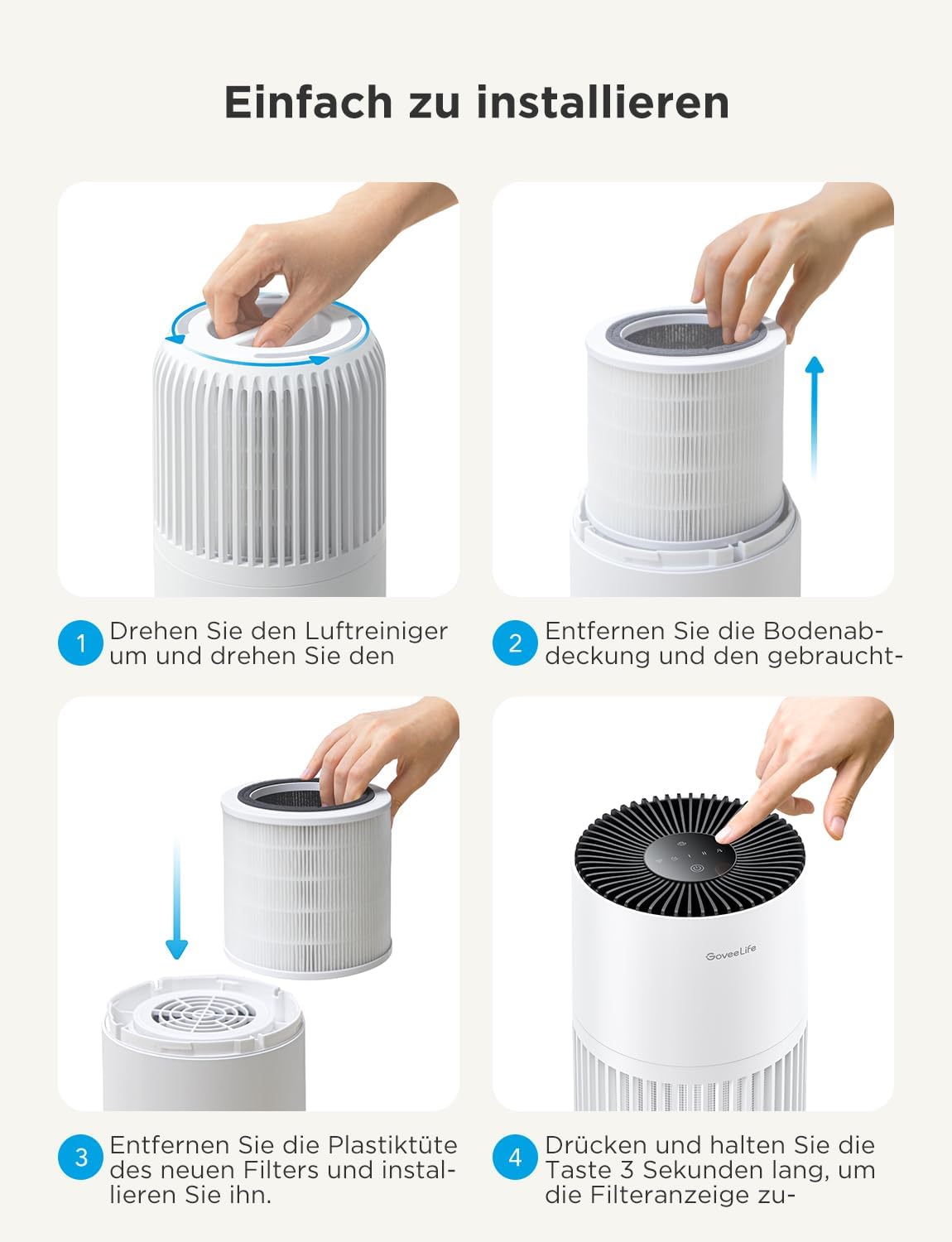 Einfach zu installieren

1 Drehen Sie den Luftreiniger um und drehen Sie den

2 Entfernen Sie die Bodenabdeckung und den gebraucht-

GoveeLife

3 Entfernen Sie die Plastiktüte des neuen Filters und installieren Sie ihn.

4 Drücken und halten Sie die Taste 3 Sekunden lang, um die Filteranzeige zu-