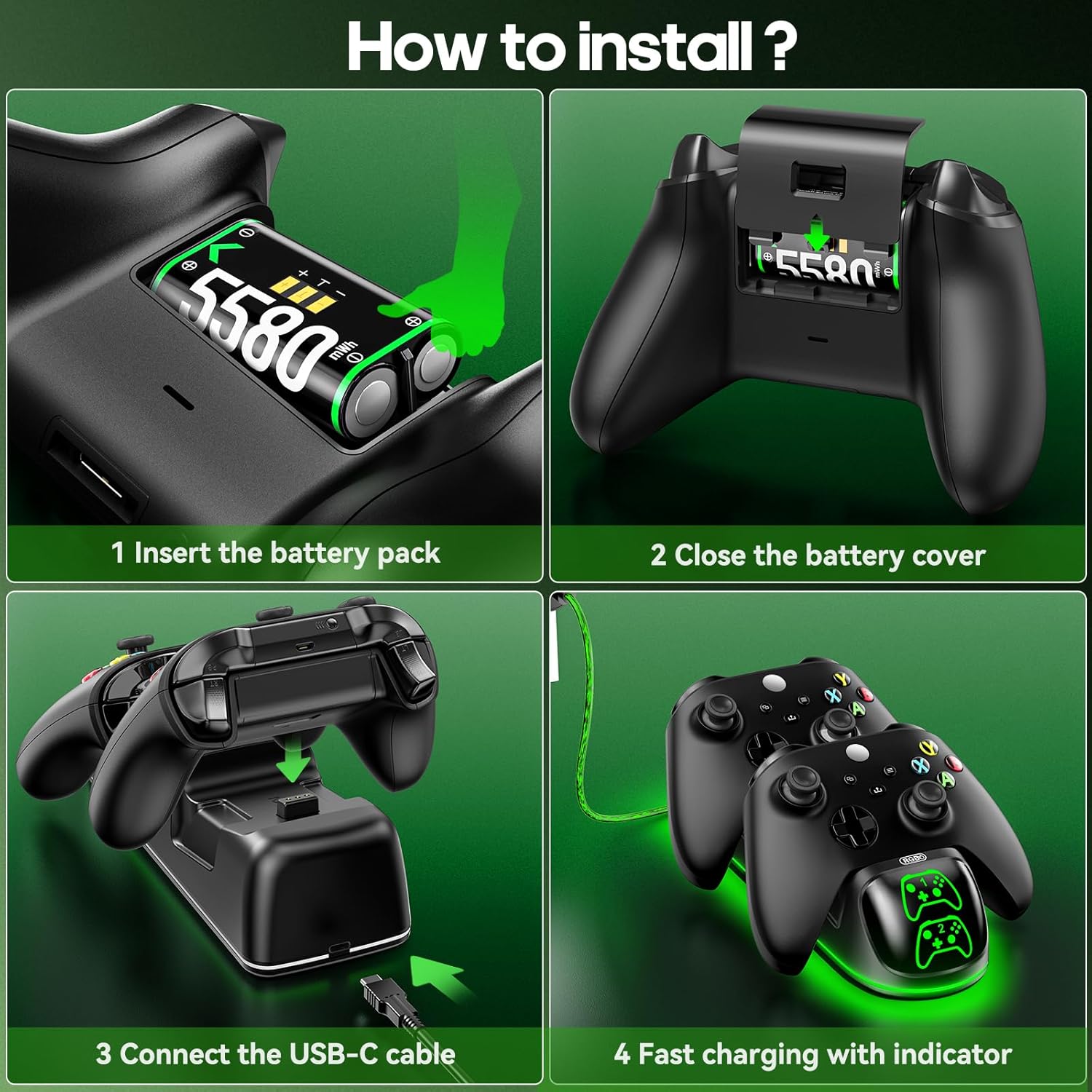 How to install ?

5580 mWh

+ T −

1 Insert the battery pack

5580 mWh

2 Close the battery cover

3 Connect the USB-C cable

RGB

1

2

4 Fast charging with indicator