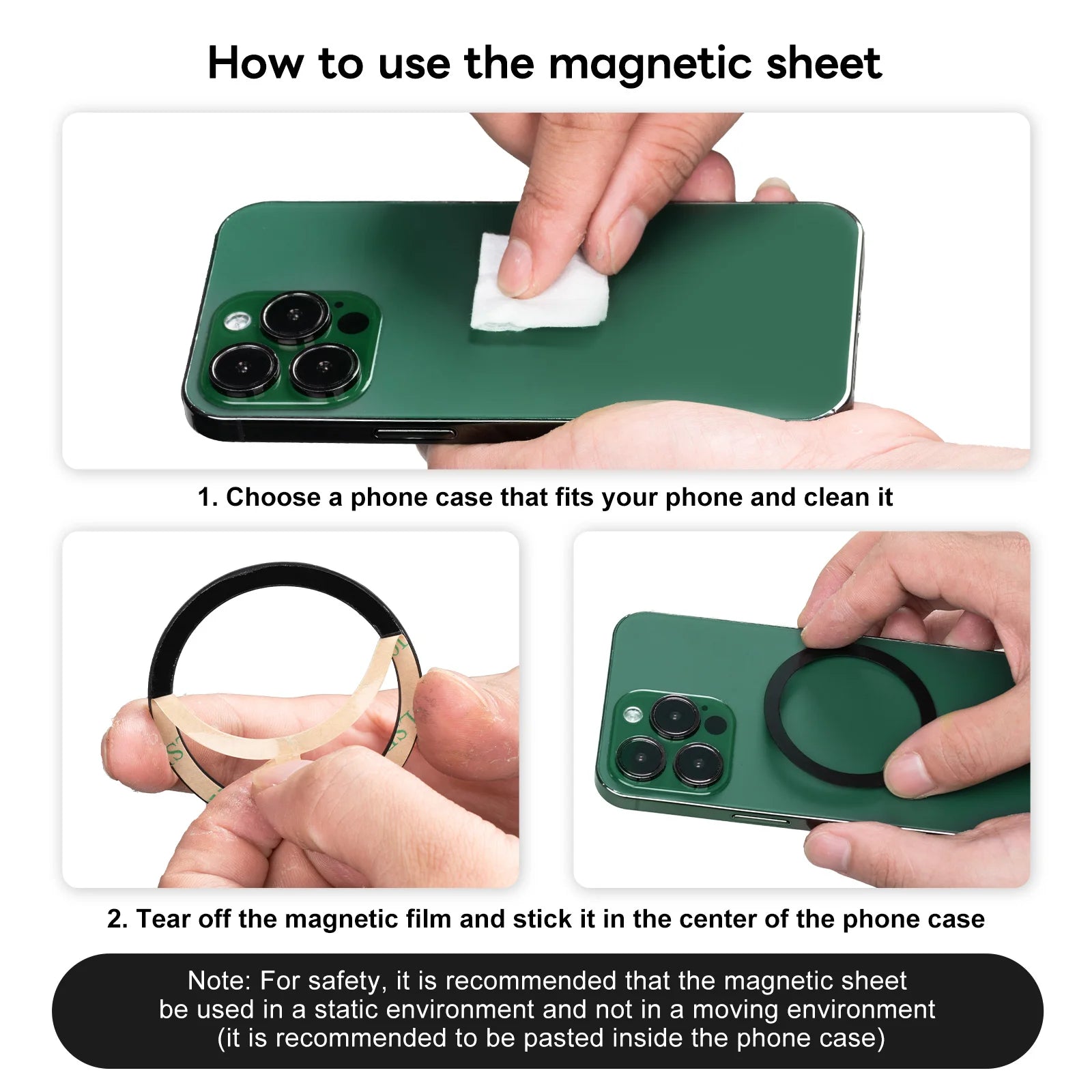 How to use the magnetic sheet

1. Choose a phone case that fits your phone and clean it

2. Tear off the magnetic film and stick it in the center of the phone case

Note: For safety, it is recommended that the magnetic sheet be used in a static environment and not in a moving environment (it is recommended to be pasted inside the phone case)