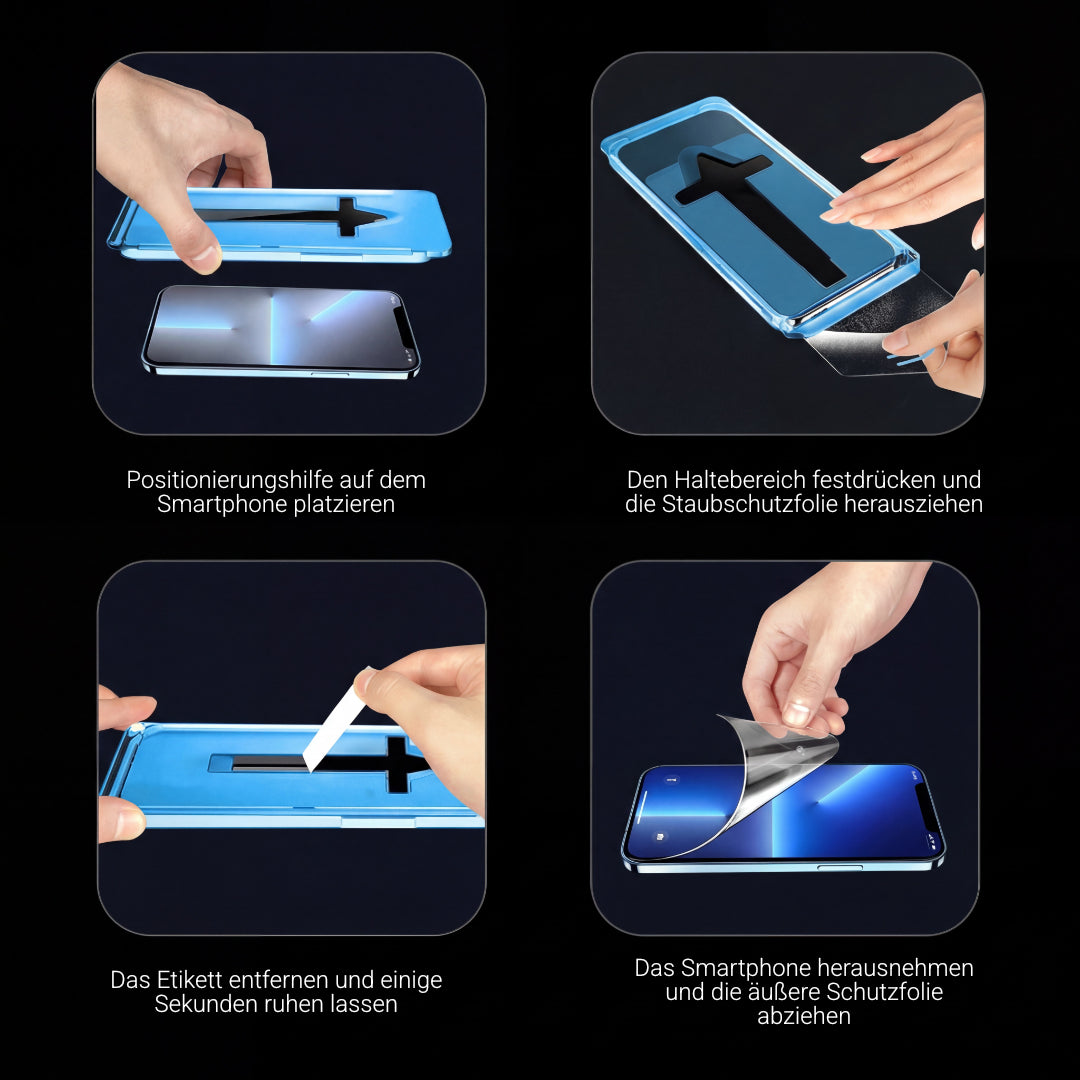 Positionierungshilfe auf dem Smartphone platzieren

Den Haltebereich festdrücken und die Staubschutzfolie herausziehen

Das Etikett entfernen und einige Sekunden ruhen lassen

Das Smartphone herausnehmen und die äußere Schutzfolie abziehen