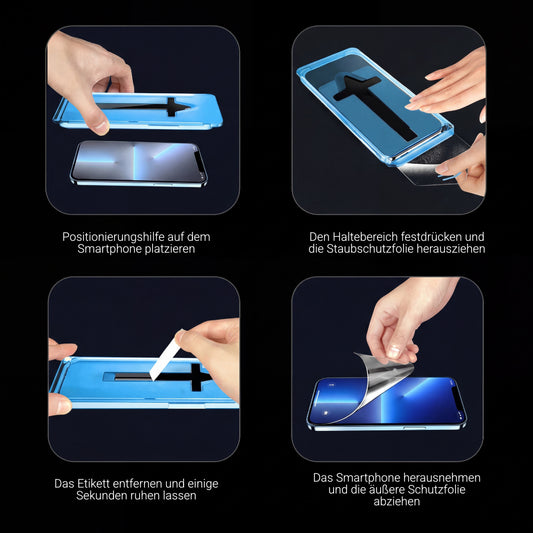 Positionierungshilfe auf dem Smartphone platzieren

Den Haltebereich festdrücken und die Staubschutzfolie herausziehen

Das Etikett entfernen und einige Sekunden ruhen lassen

Das Smartphone herausnehmen und die äußere Schutzfolie abziehen